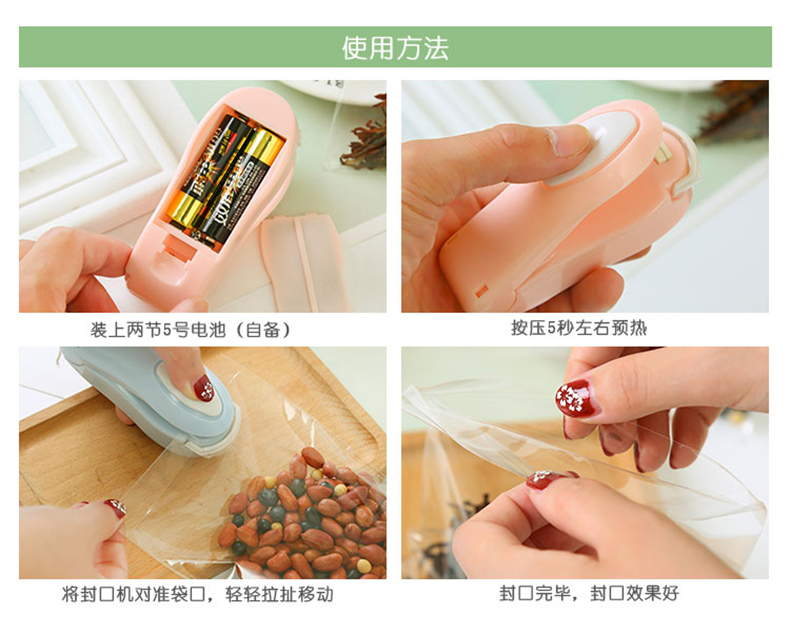 使用方法

装上两节5号电池（自备）

按压5秒左右预热

将封口机对准袋口，轻轻拉扯移动

封口完毕，封口效果好