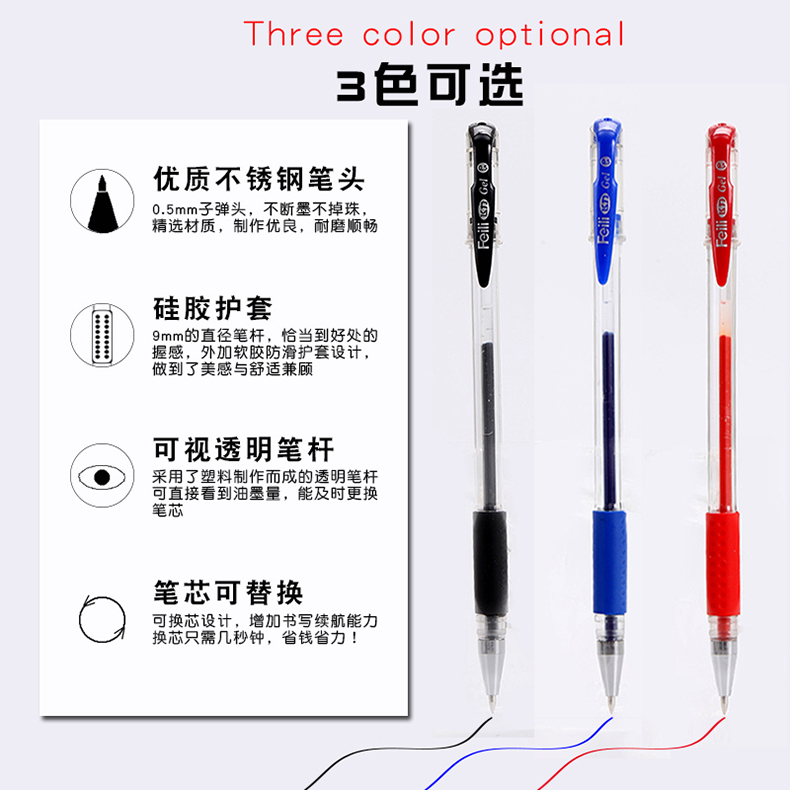 Three color optional
3色可选

优质不锈钢笔头
0.5mm子弹头，不断墨不掉珠，精选材质，制作优良，耐磨顺畅

硅胶护套
9mm的直径笔杆，恰当到好处的握感，外加软胶防滑护套设计，做到了美感与舒适兼顾

可视透明笔杆
采用了塑料制作而成的透明笔杆可直接看到油墨量，能及时更换笔芯

笔芯可替换
可换芯设计，增加书写续航能力换芯只需几秒钟，省钱省力！

Feili Gel 0.5
Feili Gel 0.5
Feili Gel 0.5