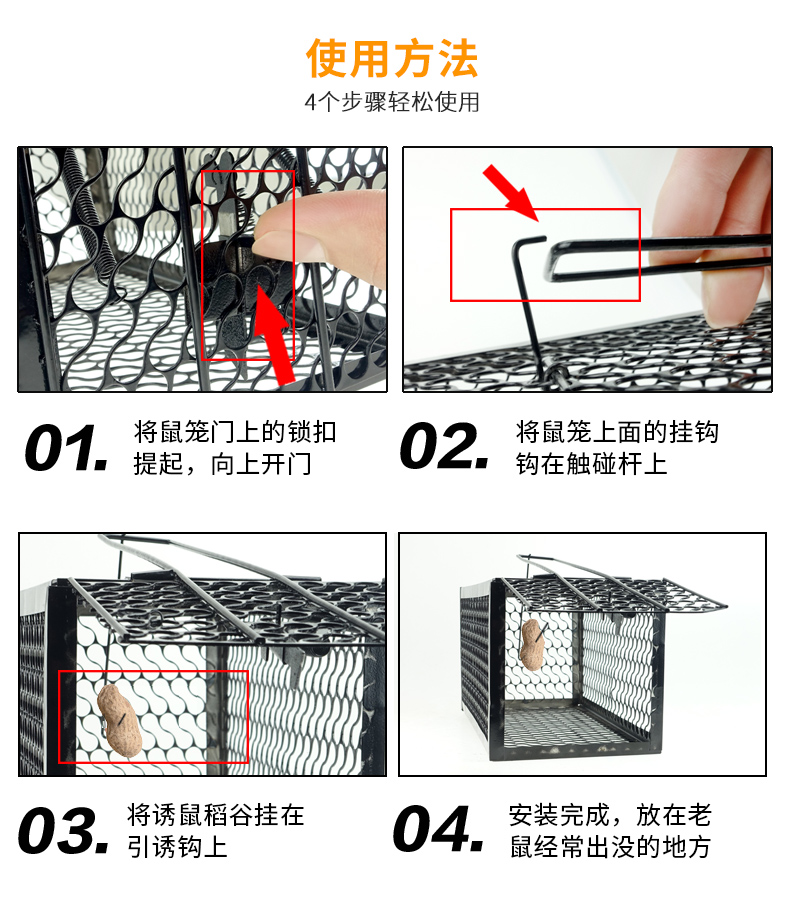 使用方法
4个步骤轻松使用

01. 将鼠笼门上的锁扣提起，向上开门

02. 将鼠笼上面的挂钩钩在触碰杆上

03. 将诱鼠稻谷挂在引诱钩上

04. 安装完成，放在老鼠经常出没的地方