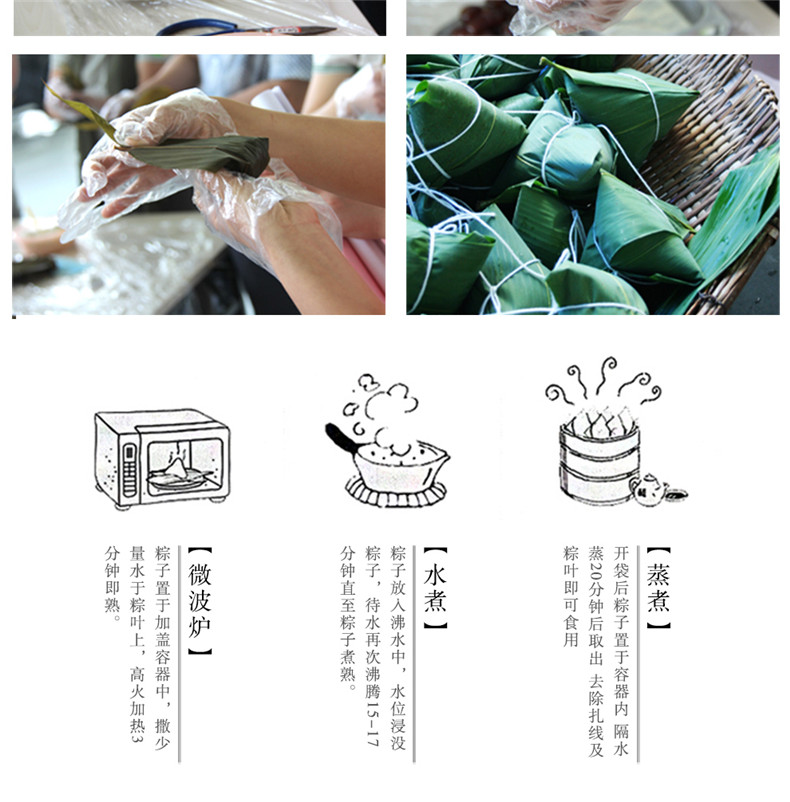 【微波炉】

粽子置于加盖容器中，撒少量水于粽叶上，高火加热3分钟即熟。

【水煮】

粽子放入沸水中，水位浸没粽子，待水再次沸腾15-17分钟直至粽子煮熟。

【蒸煮】

开袋后粽子置于容器内 隔水蒸20分钟后取出 去除扎线及粽叶即可食用