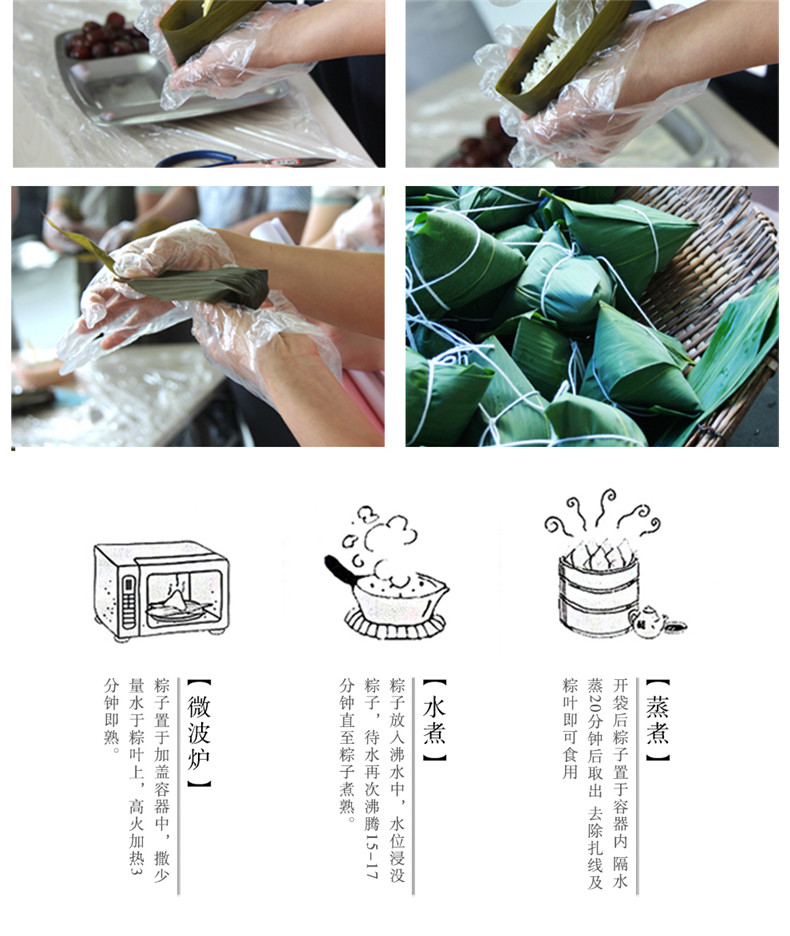 【微波炉】

粽子置于加盖容器中，撒少量水于粽叶上，高火加热3分钟即熟。

【水煮】

粽子放入沸水中，水位浸没粽子，待水再次沸腾15-17分钟直至粽子煮熟。

【蒸煮】

开袋后粽子置于容器内 隔水蒸20分钟后取出 去除扎线及粽叶即可食用