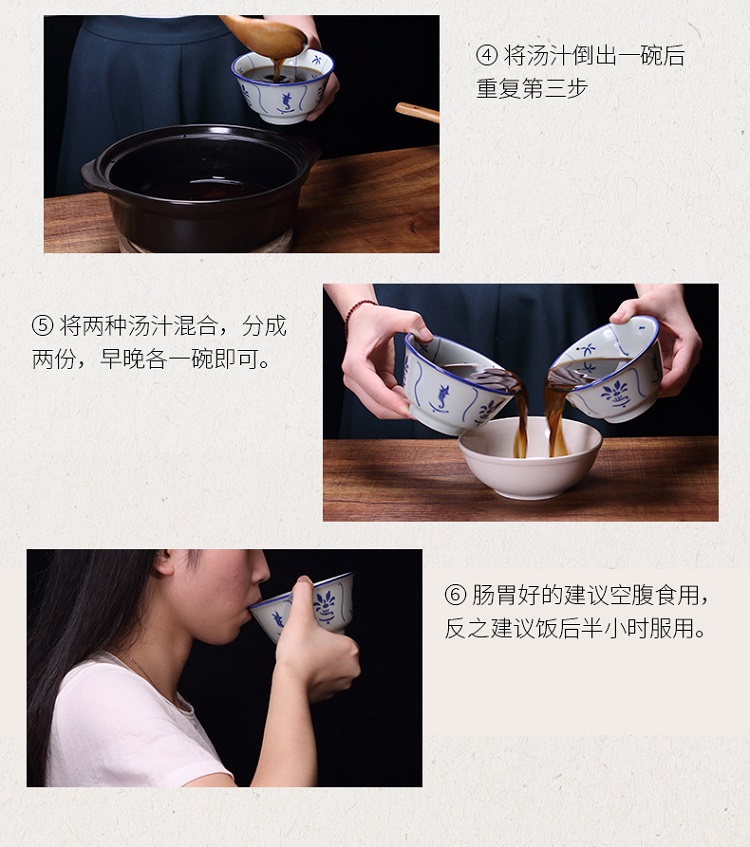 ④ 将汤汁倒出一碗后重复第三步

⑤ 将两种汤汁混合，分成两份，早晚各一碗即可。

⑥ 肠胃好的建议空腹食用，反之建议饭后半小时服用。