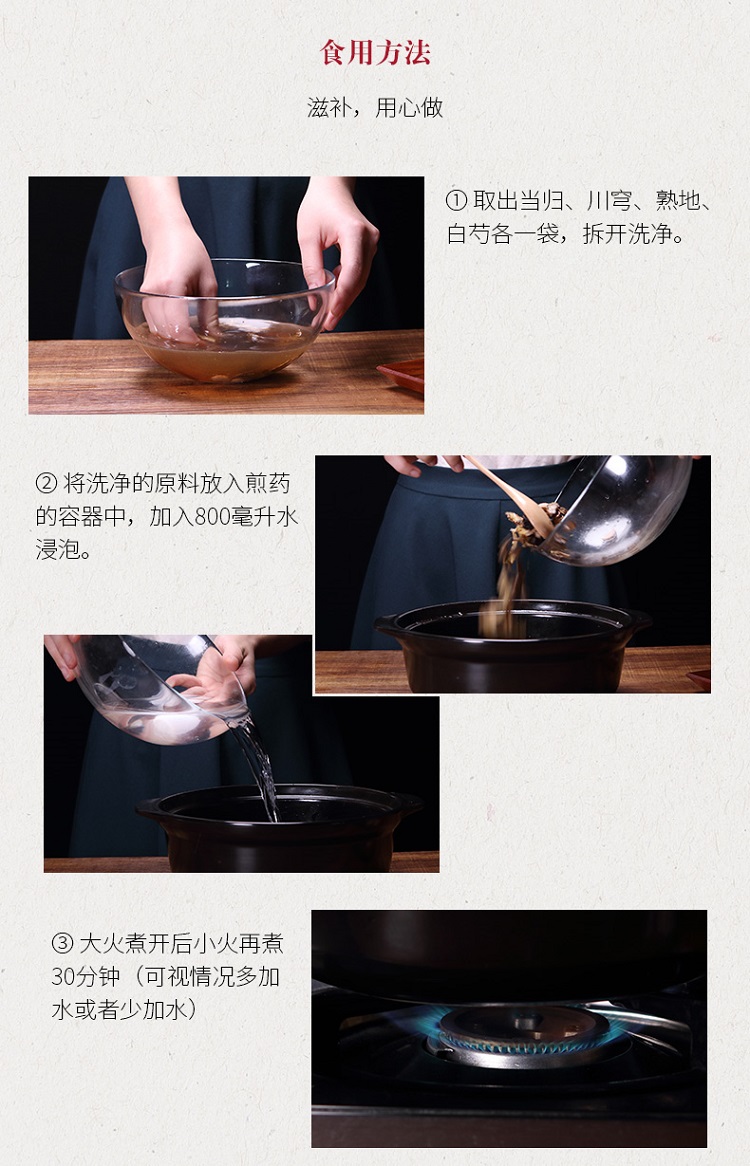 食用方法

滋补，用心做

① 取出当归、川穹、熟地、白芍各一袋，拆开洗净。

② 将洗净的原料放入煎药的容器中，加入800毫升水浸泡。

③ 大火煮开后小火再煮30分钟（可视情况多加水或者少加水）