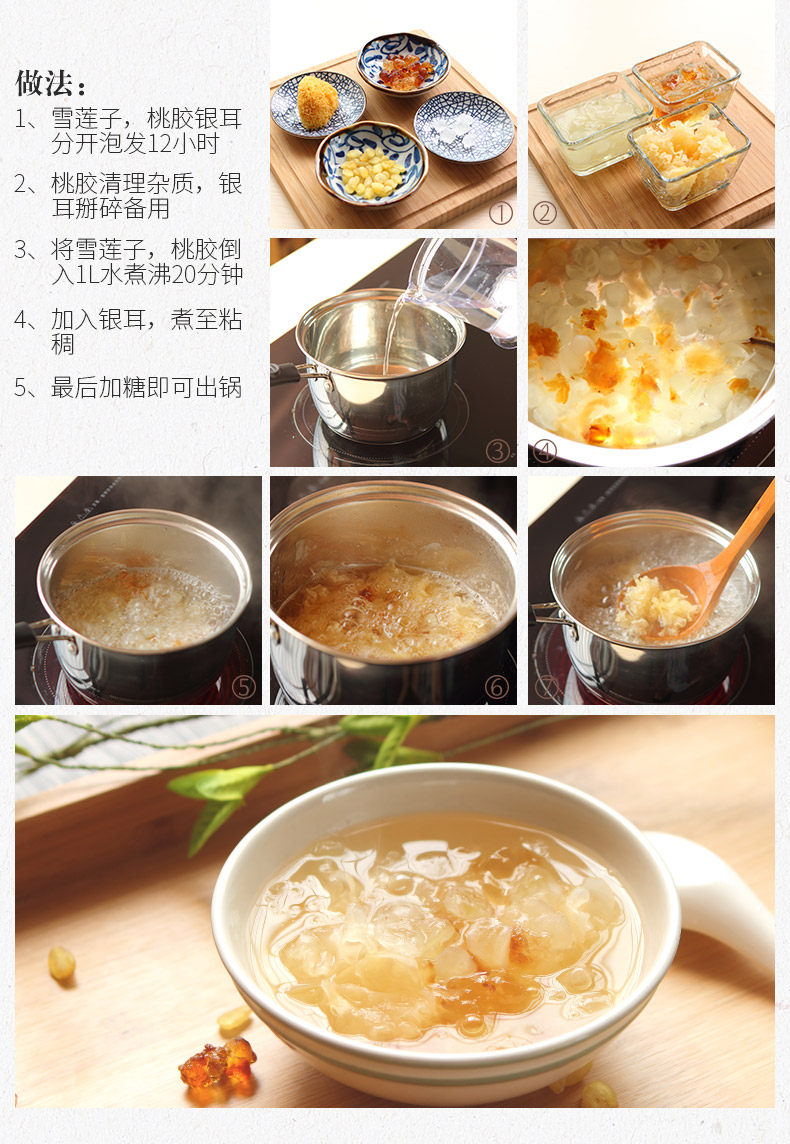 做法：

1、雪莲子，桃胶银耳分开泡发12小时

2、桃胶清理杂质，银耳掰碎备用

3、将雪莲子，桃胶倒入1L水煮沸20分钟

4、加入银耳，煮至粘稠

5、最后加糖即可出锅

①

②

③

④

⑤

⑥

⑦