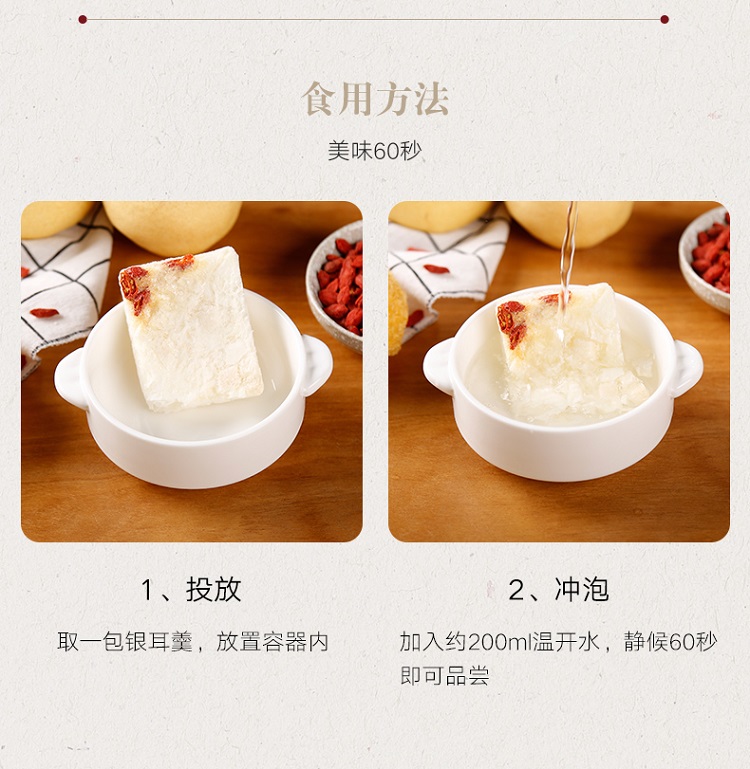 食用方法

美味60秒

1、投放

取一包银耳羹，放置容器内

2、冲泡

加入约200ml温开水，静候60秒即可品尝