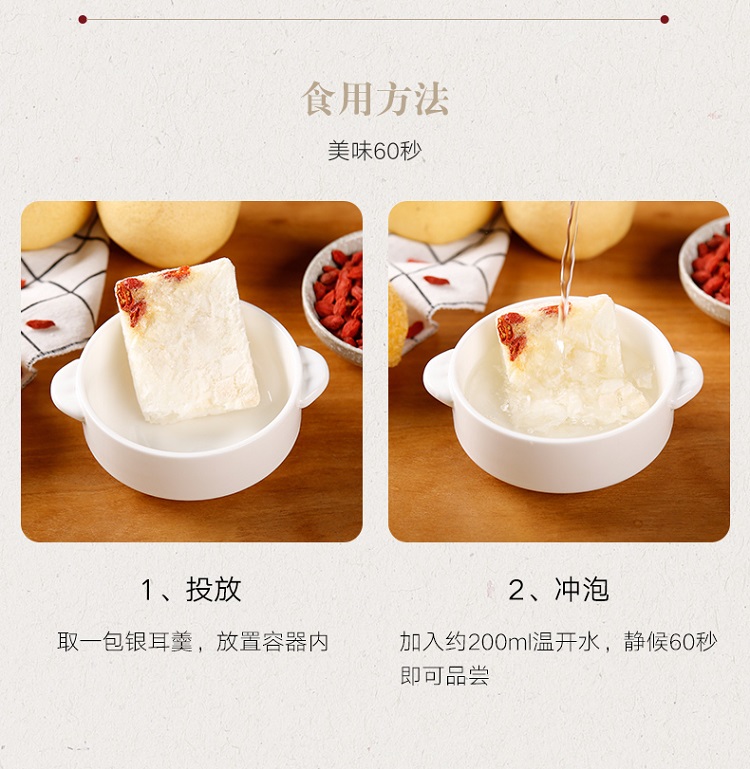 食用方法

美味60秒

1、投放

取一包银耳羹，放置容器内

2、冲泡

加入约200ml温开水，静候60秒即可品尝