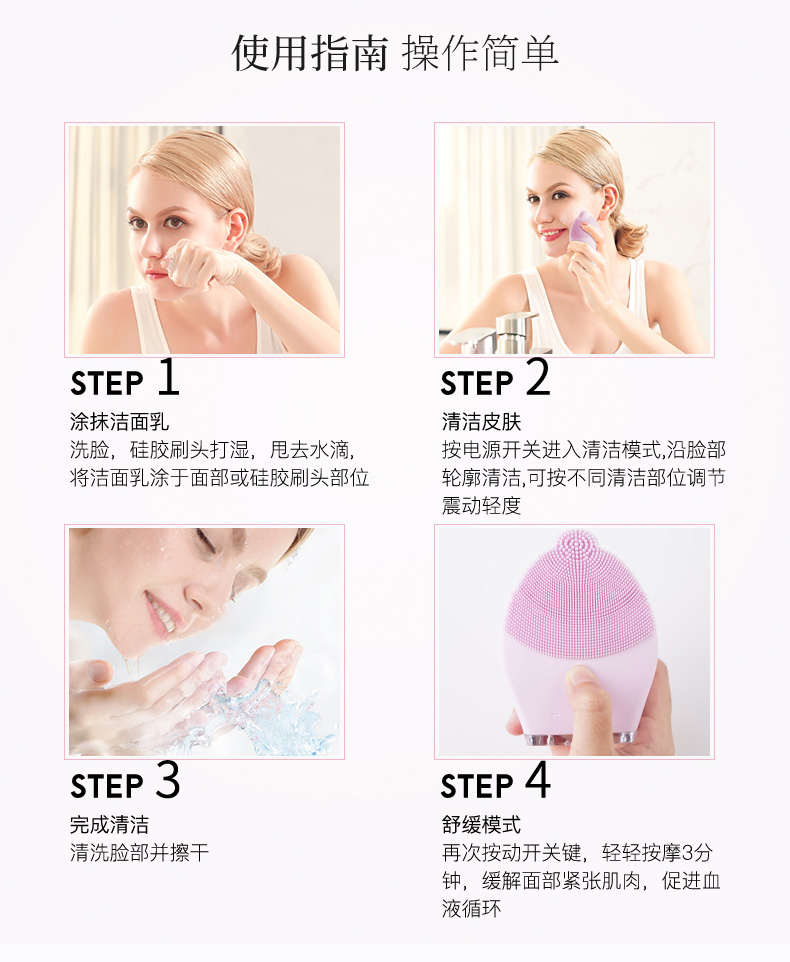 使用指南 操作简单

STEP 1
涂抹洁面乳
洗脸，硅胶刷头打湿，甩去水滴，将洁面乳涂于面部或硅胶刷头部位

STEP 2
清洁皮肤
按电源开关进入清洁模式,沿脸部轮廓清洁,可按不同清洁部位调节震动轻度

STEP 3
完成清洁
清洗脸部并擦干

STEP 4
舒缓模式
再次按动开关键，轻轻按摩3分钟，缓解面部紧张肌肉，促进血液循环