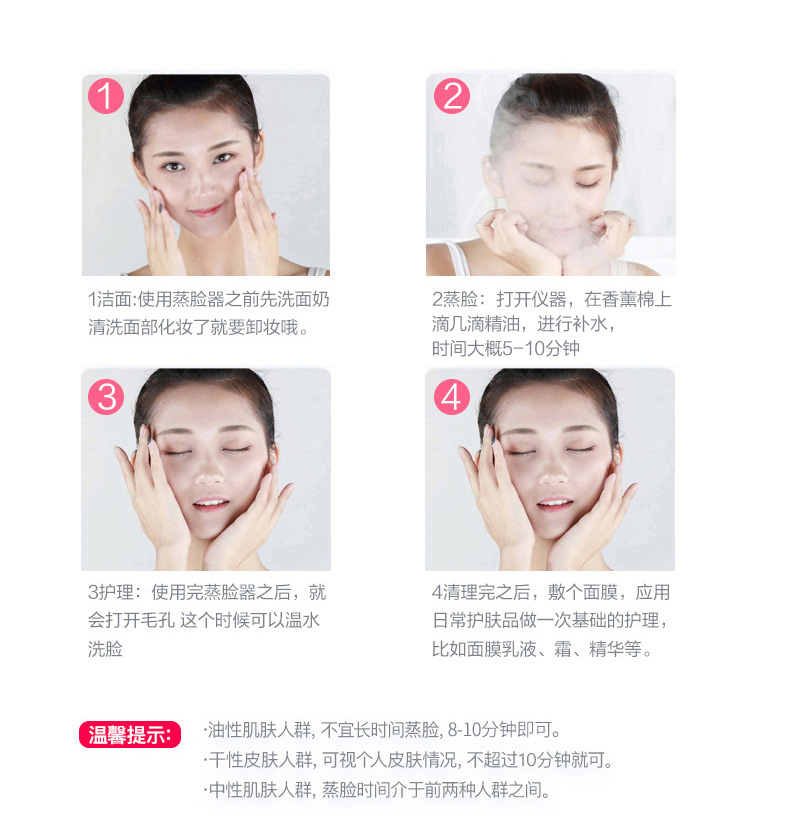 1

1洁面:使用蒸脸器之前先洗面奶清洗面部化妆了就要卸妆哦。

2

2蒸脸：打开仪器，在香薰棉上滴几滴精油，进行补水，时间大概5-10分钟

3

3护理：使用完蒸脸器之后，就会打开毛孔 这个时候可以温水洗脸

4

4清理完之后，敷个面膜，应用日常护肤品做一次基础的护理，比如面膜乳液、霜、精华等。

温馨提示:

·油性肌肤人群, 不宜长时间蒸脸, 8-10分钟即可。
·干性皮肤人群, 可视个人皮肤情况, 不超过10分钟就可。
·中性肌肤人群, 蒸脸时间介于前两种人群之间。