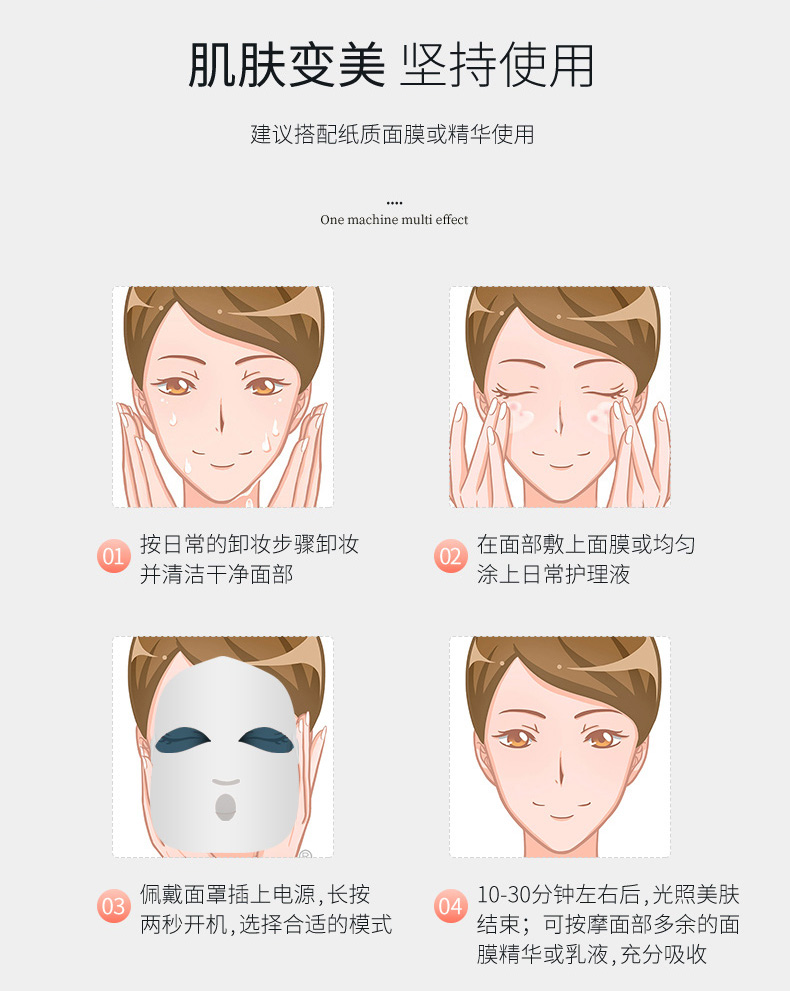 肌肤变美 坚持使用

建议搭配纸质面膜或精华使用

....
One machine multi effect

01 按日常的卸妆步骤卸妆并清洁干净面部

02 在面部敷上面膜或均匀涂上日常护理液

03 佩戴面罩插上电源，长按两秒开机，选择合适的模式

04 10-30分钟左右后，光照美肤结束；可按摩面部多余的面膜精华或乳液，充分吸收