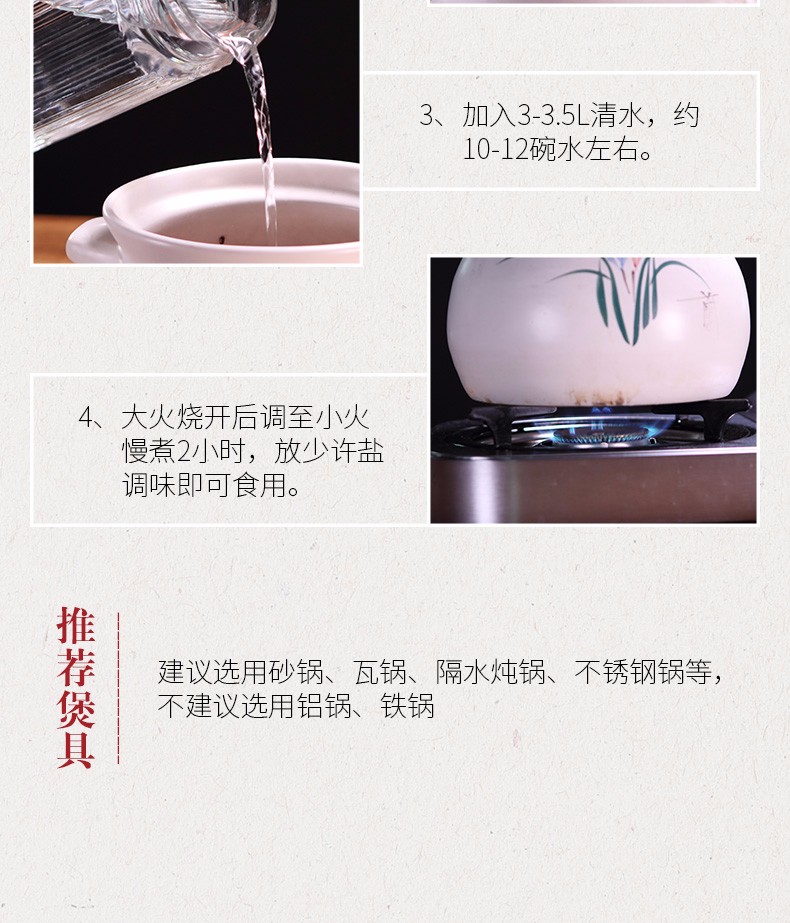 3、加入3-3.5L清水，约10-12碗水左右。

4、大火烧开后调至小火慢煮2小时，放少许盐调味即可食用。

推荐煲具

建议选用砂锅、瓦锅、隔水炖锅、不锈钢锅等，不建议选用铝锅、铁锅