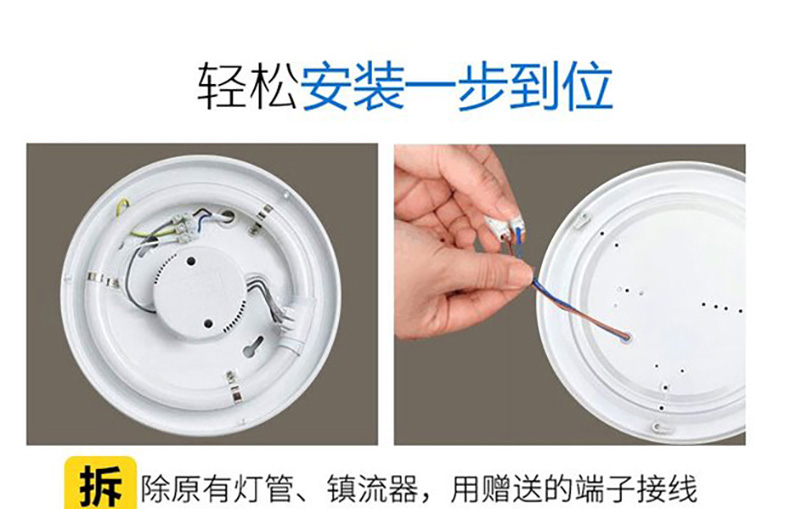 轻松安装一步到位

拆 除原有灯管、镇流器，用赠送的端子接线