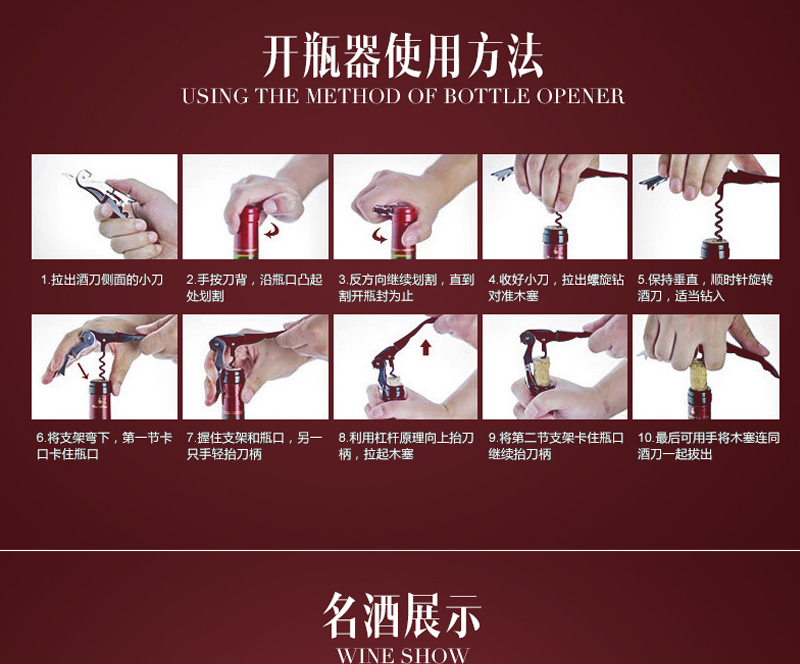 开瓶器使用方法
USING THE METHOD OF BOTTLE OPENER

1.拉出酒刀侧面的小刀

2.手按刀背，沿瓶口凸起处划割

3.反方向继续划割，直到割开瓶封为止

4.收好小刀，拉出螺旋钻对准木塞

5.保持垂直，顺时针旋转酒刀，适当钻入

6.将支架弯下，第一节卡口卡住瓶口

7.握住支架和瓶口，另一只手轻抬刀柄

8.利用杠杆原理向上抬刀柄，拉起木塞

9.将第二节支架卡住瓶口继续抬刀柄

10.最后可用手将木塞连同酒刀一起拔出

名酒展示
WINE SHOW