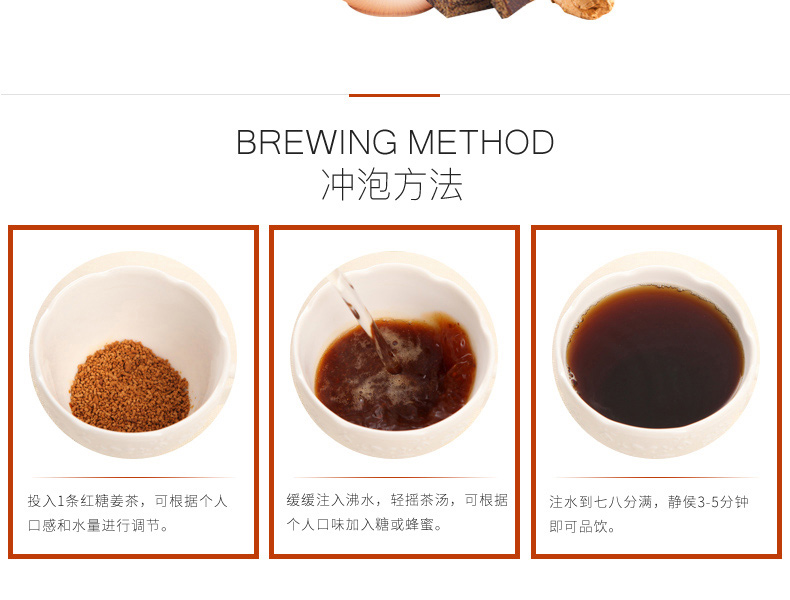 BREWING METHOD
冲泡方法

投入1条红糖姜茶，可根据个人口感和水量进行调节。

缓缓注入沸水，轻摇茶汤，可根据个人口味加入糖或蜂蜜。

注水到七八分满，静侯3-5分钟即可品饮。