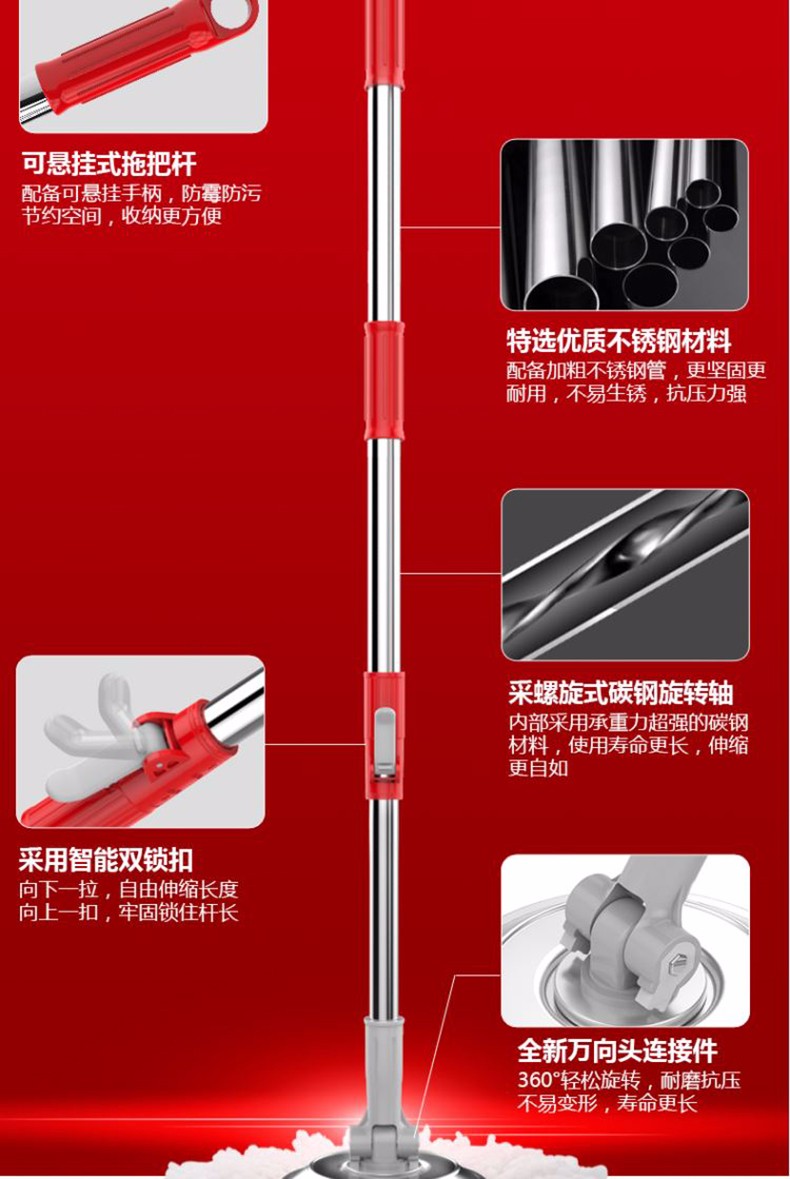 可悬挂式拖把杆
配备可悬挂手柄，防霉防污
节约空间，收纳更方便

特选优质不锈钢材料
配备加粗不锈钢管，更坚固更耐用，不易生锈，抗压力强

采螺旋式碳钢旋转轴
内部采用承重力超强的碳钢材料，使用寿命更长，伸缩更自如

采用智能双锁扣
向下一拉，自由伸缩长度
向上一扣，牢固锁住杆长

全新万向头连接件
360°轻松旋转，耐磨抗压
不易变形，寿命更长