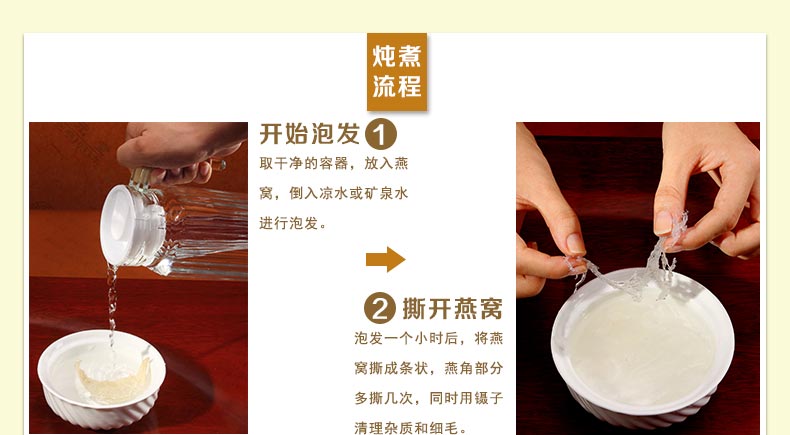 炖煮流程

开始泡发 1

取干净的容器，放入燕窝，倒入凉水或矿泉水进行泡发。

2 撕开燕窝

泡发一个小时后，将燕窝撕成条状，燕角部分多撕几次，同时用镊子清理杂质和细毛。