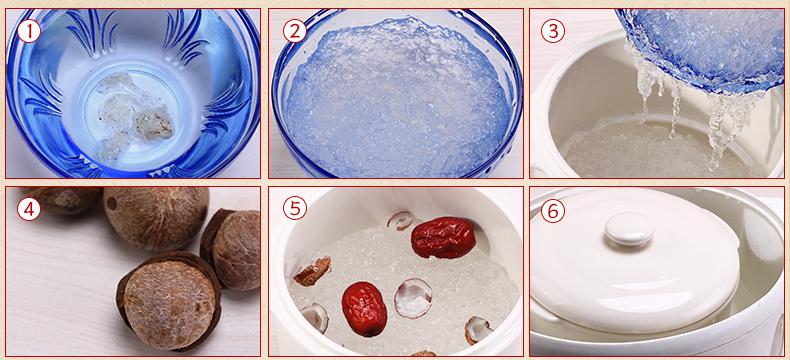 1
2
3
4
5
6