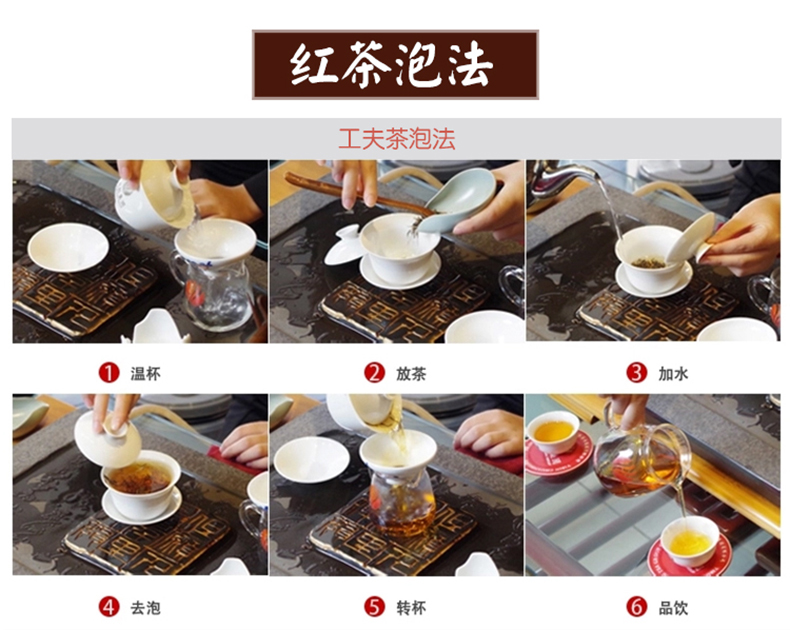 红茶泡法

工夫茶泡法

1 温杯

2 放茶

3 加水

4 去泡

5 转杯

6 品饮